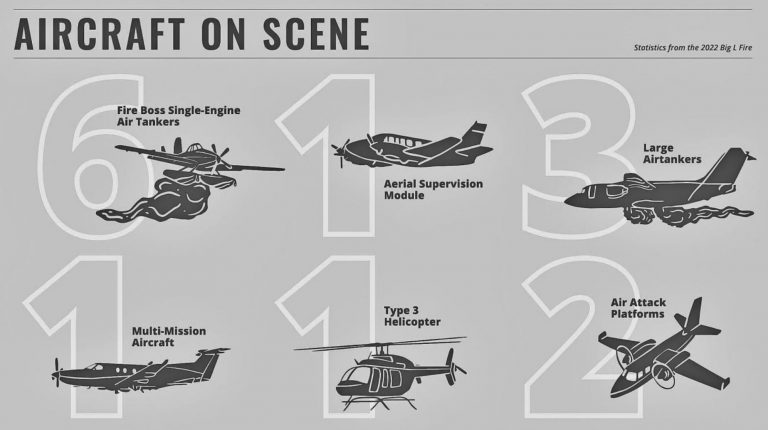 AIRCRAFT ON SCENE

Statistics from the 2022 Big L Fire

6
Fire Boss Single-Engine Air Tankers

1
Aerial Supervision Module

3
Large Airtankers

1
Multi-Mission Aircraft

1
Type 3 Helicopter

2
Air Attack Platforms